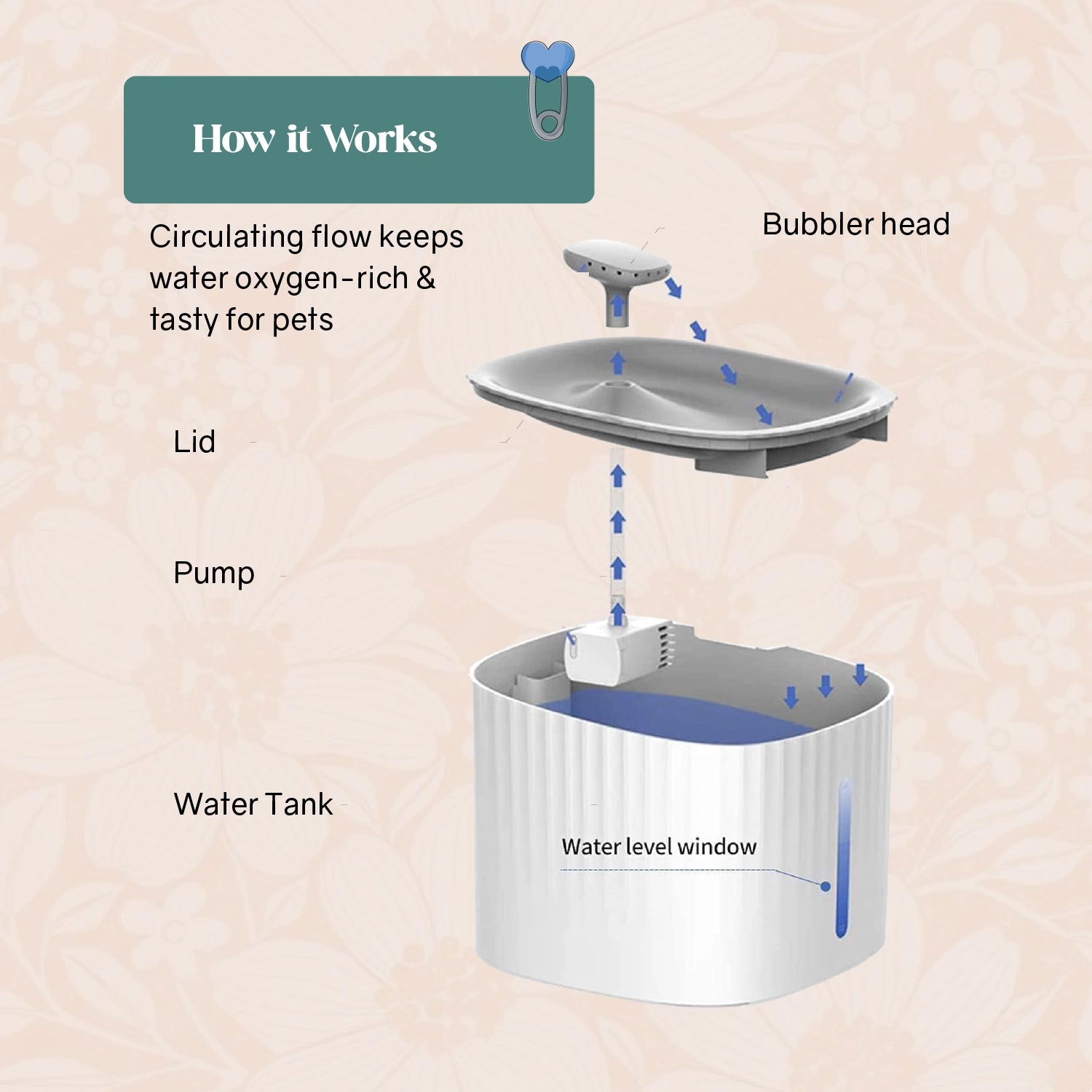 How it Works

Circulating flow keeps water oxygen-rich & tasty for pets

Bubbler head

Lid

Pump

Water Tank

Water level window