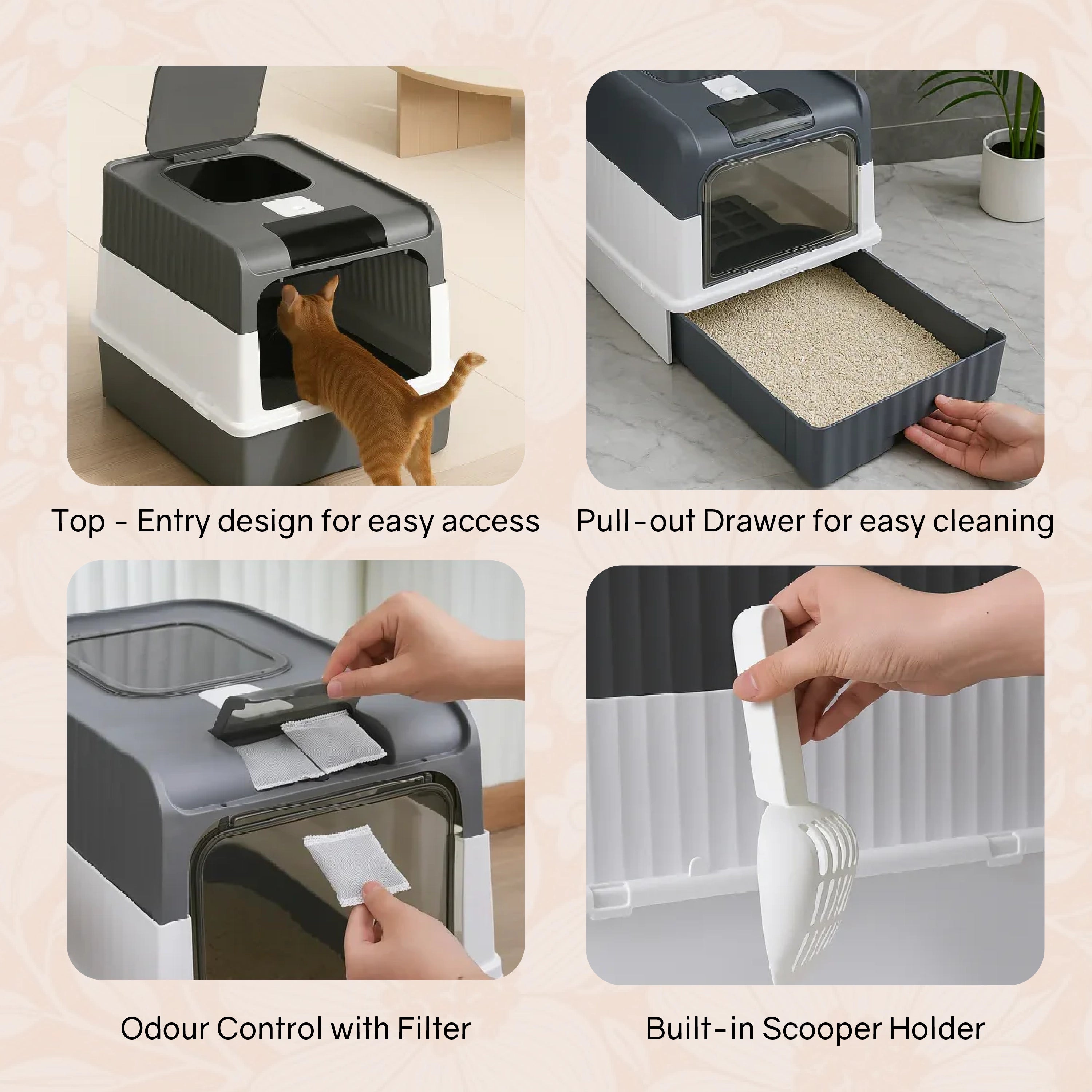 Top - Entry design for easy access

Pull-out Drawer for easy cleaning

Odour Control with Filter

Built-in Scooper Holder